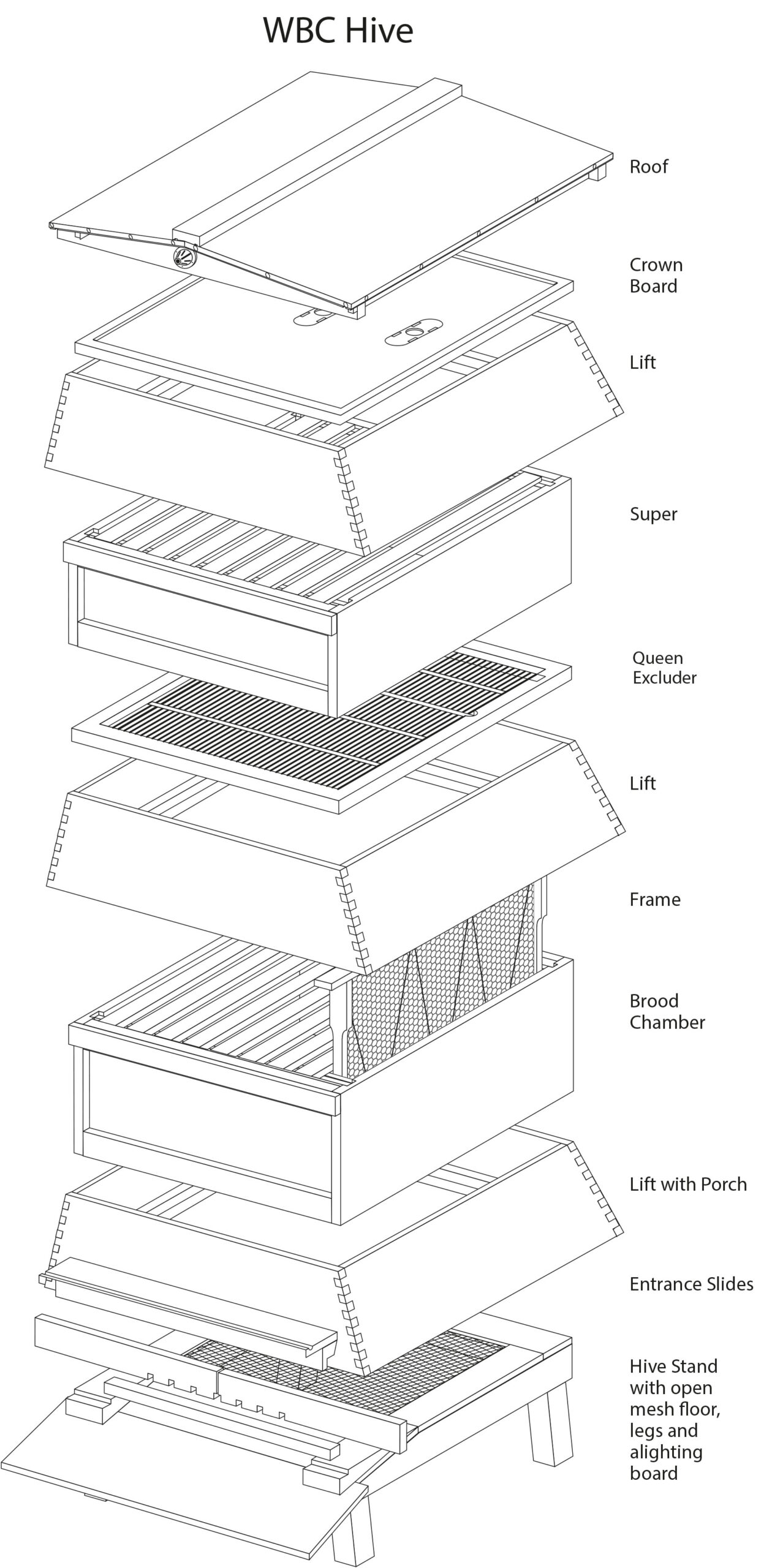 WBC Hive

Roof

Crown Board

Lift

Super

Queen Excluder

Lift

Frame

Brood Chamber

Lift with Porch

Entrance Slides

Hive Stand with open mesh floor, legs and alighting board